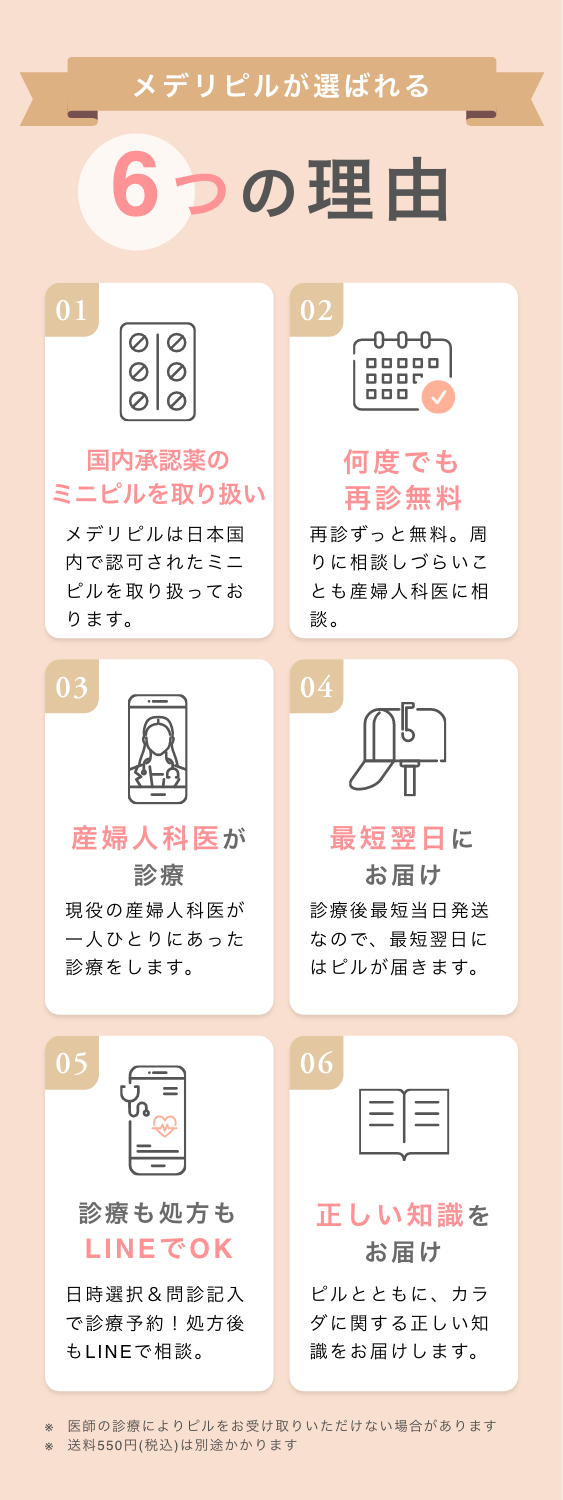 メデリピルが選ばれる

6つの理由

01

国内承認薬のミニピルを取り扱い

メデリピルは日本国内で認可されたミニピルを取り扱っております。

02

何度でも再診無料

再診ずっと無料。周りに相談しづらいことも産婦人科医に相談。

03

産婦人科医が診療

現役の産婦人科医が一人ひとりにあった診療をします。

04

最短翌日にお届け

診療後最短当日発送なので、最短翌日にはピルが届きます。

05

診療も処方もLINEでOK

日時選択＆問診記入で診療予約！処方後もLINEで相談。

06

正しい知識をお届け

ピルとともに、カラダに関する正しい知識をお届けします。

※ 医師の診療によりピルをお受け取りいただけない場合があります
※ 送料550円(税込)は別途かかります