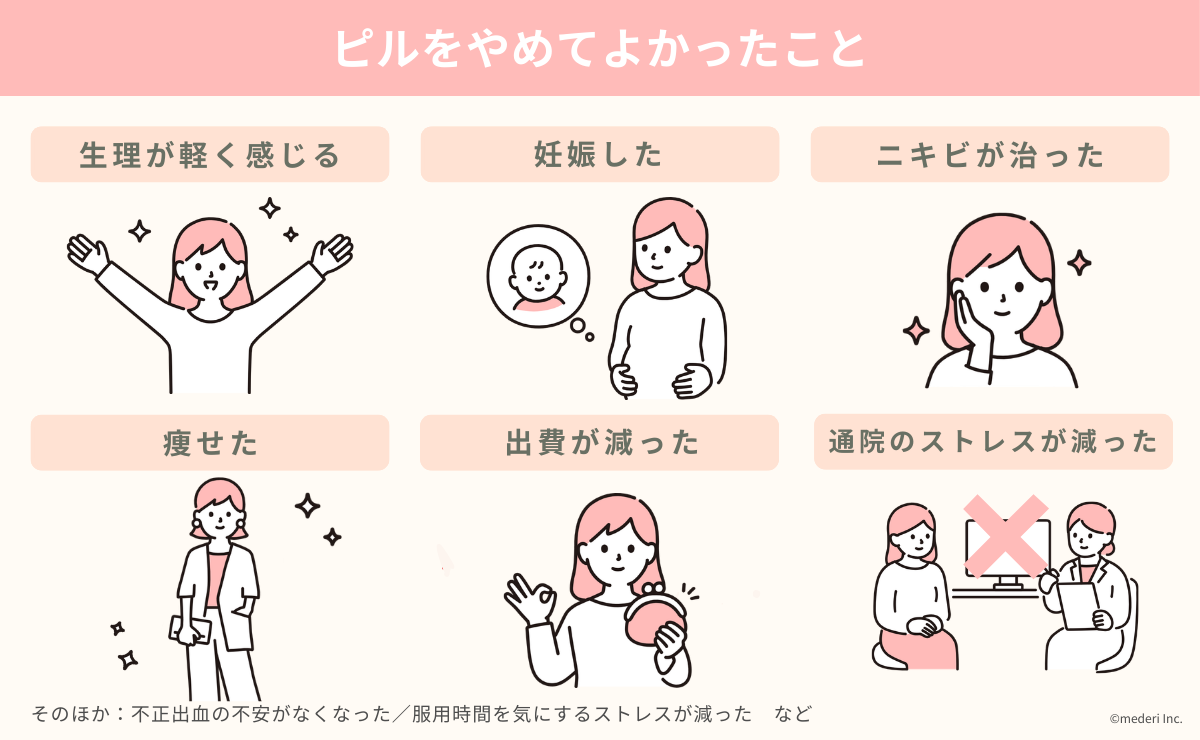 ピルをやめてよかったこと

生理が軽く感じる

妊娠した

ニキビが治った

痩せた

出費が減った

通院のストレスが減った

そのほか：不正出血の不安がなくなった／服用時間を気にするストレスが減った　など

©mederi Inc.